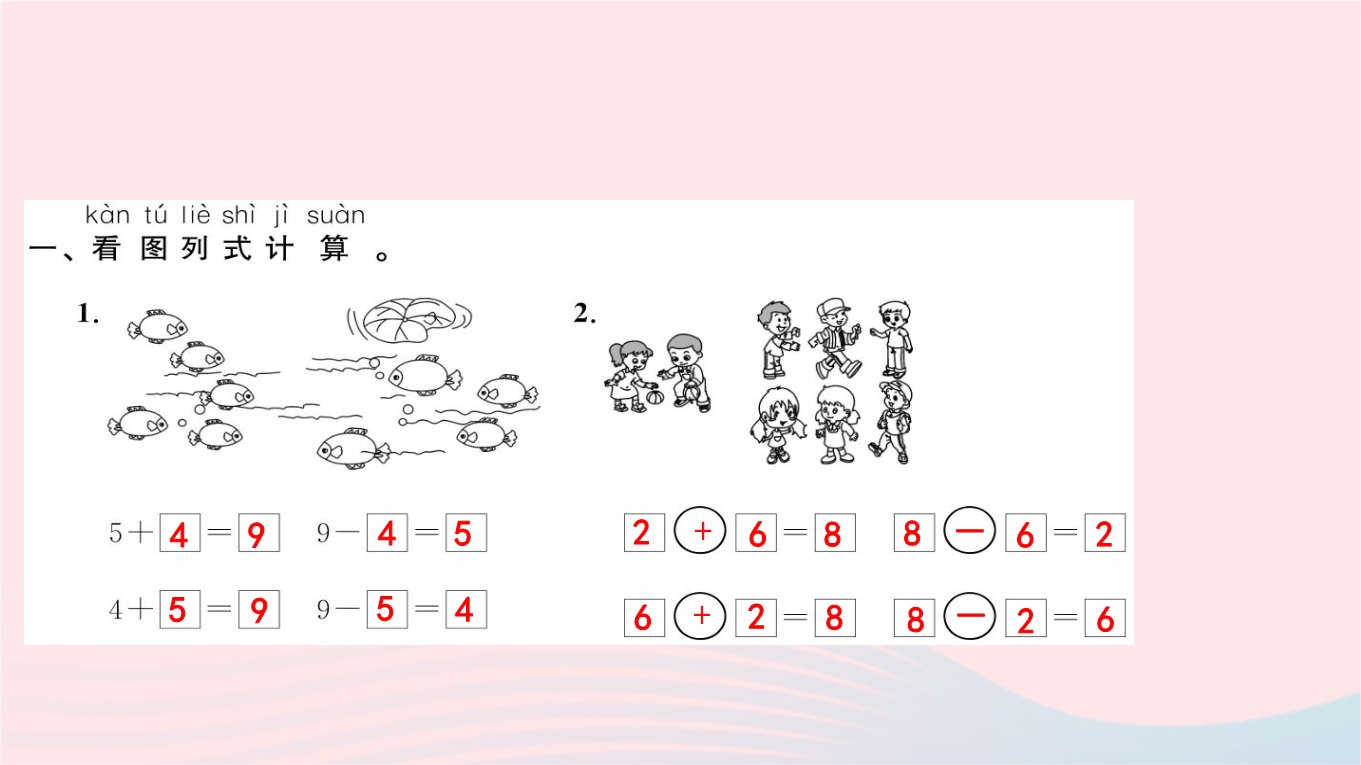 kàn tú liè shì jì suàn
一、看图列式计算。

1.

$5+4=9$　$9-4=5$

$4+5=9$　$9-5=4$

2.

$2+6=8$　$8-6=2$

$6+2=8$　$8-2=6$