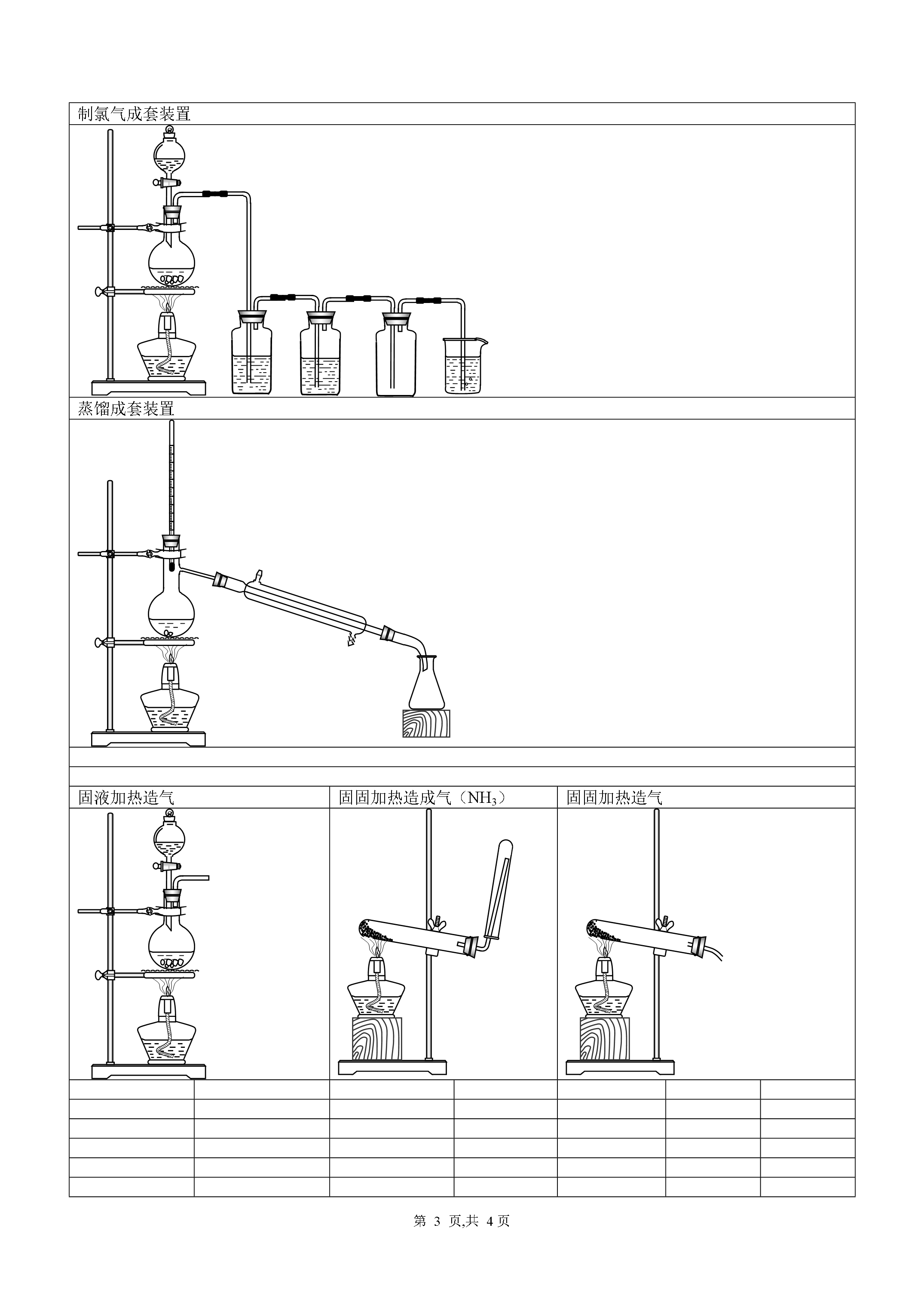 制氯气成套装置

蒸馏成套装置

固液加热造气

固固加热造成气（$NH_3$）

固固加热造气

第 3 页,共 4 页