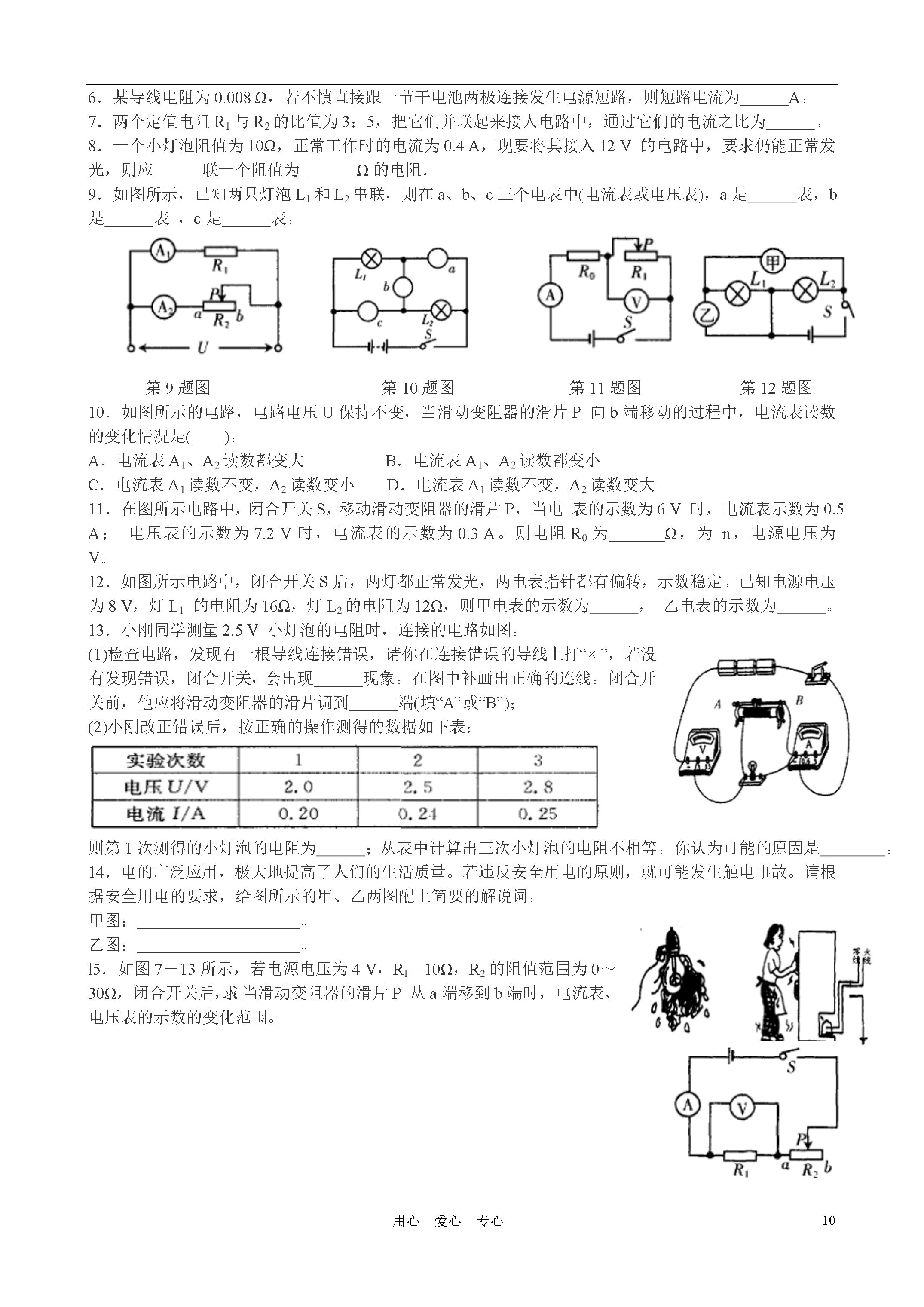 6．某导线电阻为 0.008 Ω，若不慎直接跟一节干电池两极连接发生电源短路，则短路电流为______A。

7．两个定值电阻 $R_1$ 与 $R_2$ 的比值为 3：5，把它们并联起来接人电路中，通过它们的电流之比为______。

8．一个小灯泡阻值为 10Ω，正常工作时的电流为 0.4 A，现要将其接入 12 V 的电路中，要求仍能正常发光，则应______联一个阻值为 ______Ω 的电阻．

9．如图所示，已知两只灯泡 $L_1$ 和 $L_2$ 串联，则在 a、b、c 三个电表中(电流表或电压表)，a 是______表，b 是______表 ，c 是______表。

$A_1$ $R_1$ $A_2$ P a $R_2$ b U

$L_1$ a b c $L_2$ S

$R_0$ P $R_1$ A V S

甲 $L_1$ $L_2$ 乙 S

第 9 题图　　第 10 题图　　第 11 题图　　第 12 题图

10．如图所示的电路，电路电压 U 保持不变，当滑动变阻器的滑片 P 向 b 端移动的过程中，电流表读数的变化情况是(　　)。

A．电流表 $A_1$、$A_2$ 读数都变大　　B．电流表 $A_1$、$A_2$ 读数都变小

C．电流表 $A_1$ 读数不变，$A_2$ 读数变小　　D．电流表 $A_1$ 读数不变，$A_2$ 读数变大

11．在图所示电路中，闭合开关 S，移动滑动变阻器的滑片 P，当电 表的示数为 6 V 时，电流表示数为 0.5 A； 电压表的示数为 7.2 V 时，电流表的示数为 0.3 A。则电阻 $R_0$ 为_______Ω，为 n，电源电压为 V。

12．如图所示电路中，闭合开关 S 后，两灯都正常发光，两电表指针都有偏转，示数稳定。已知电源电压为 8 V，灯 $L_1$ 的电阻为 16Ω，灯 $L_2$ 的电阻为 12Ω，则甲电表的示数为______， 乙电表的示数为______。

13．小刚同学测量 2.5 V 小灯泡的电阻时，连接的电路如图。

(1)检查电路，发现有一根导线连接错误，请你在连接错误的导线上打“×”，若没有发现错误，闭合开关，会出现______现象。在图中补画出正确的连线。闭合开关前，他应将滑动变阻器的滑片调到______端(填“A”或“B”)；

(2)小刚改正错误后，按正确的操作测得的数据如下表：

A B V A

| 实验次数 | 1 | 2 | 3 |
|---|---|---|---|
| 电压 U/V | 2.0 | 2.5 | 2.8 |
| 电流 I/A | 0.20 | 0.24 | 0.25 |

则第 1 次测得的小灯泡的电阻为______；从表中计算出三次小灯泡的电阻不相等。你认为可能的原因是________。

14．电的广泛应用，极大地提高了人们的生活质量。若违反安全用电的原则，就可能发生触电事故。请根据安全用电的要求，给图所示的甲、乙两图配上简要的解说词。

甲图：____________________。

乙图：____________________。

零线 火线

l5．如图 7－13 所示，若电源电压为 4 V，$R_1$＝10Ω，$R_2$ 的阻值范围为 0～30Ω，闭合开关后，求当滑动变阻器的滑片 P 从 a 端移到 b 端时，电流表、电压表的示数的变化范围。

S A V P $R_1$ a $R_2$ b

用心　爱心　专心　　10