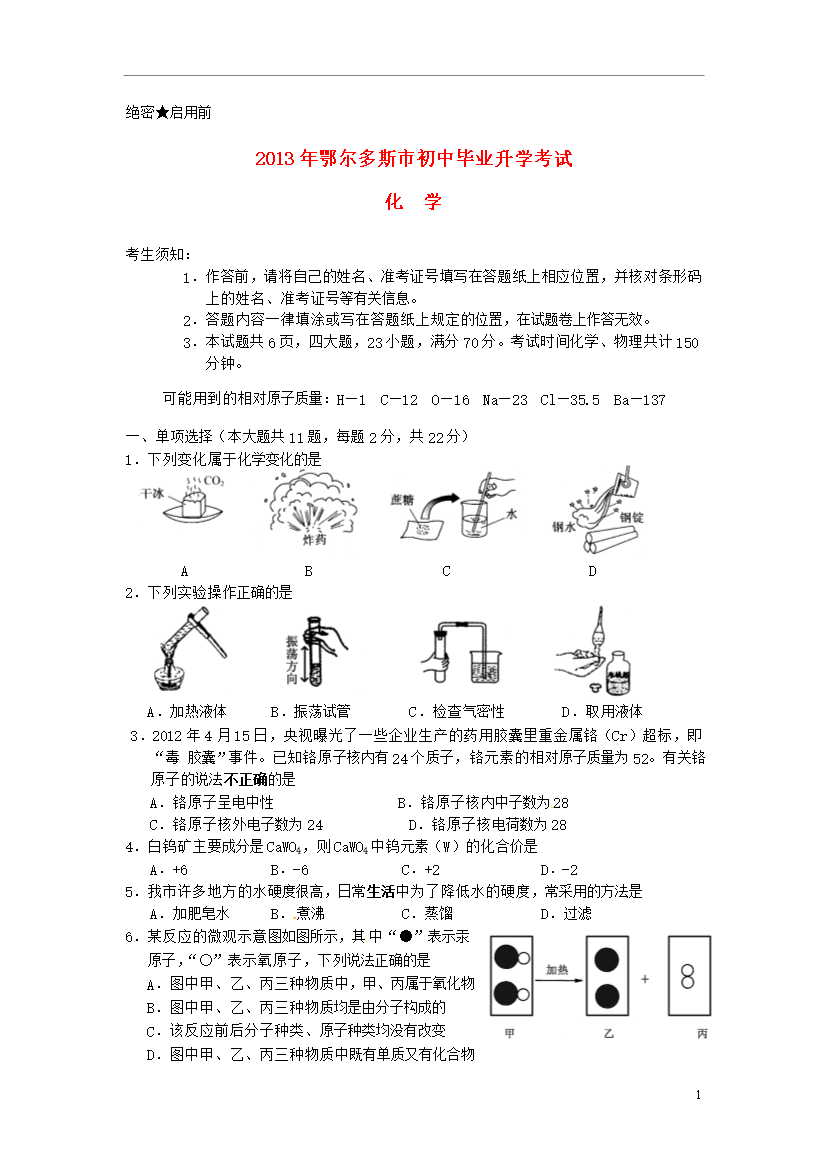 绝密★启用前

2013年鄂尔多斯市初中毕业升学考试

化 学

考生须知：

1．作答前，请将自己的姓名、准考证号填写在答题纸上相应位置，并核对条形码上的姓名、准考证号等有关信息。

2．答题内容一律填涂或写在答题纸上规定的位置，在试题卷上作答无效。

3．本试题共6页，四大题，23小题，满分70分。考试时间化学、物理共计150分钟。

可能用到的相对原子质量：H—1 C—12 O—16 Na—23 Cl—35.5 Ba—137

一、单项选择（本大题共11题，每题2分，共22分）

1．下列变化属于化学变化的是

干冰 $CO_2$ 炸药 蔗糖 水 钢水 钢锭

A B C D

2．下列实验操作正确的是

振荡方向

A．加热液体 B．振荡试管 C．检查气密性 D．取用液体

3．2012年4月15日，央视曝光了一些企业生产的药用胶囊里重金属铬（Cr）超标，即“毒 胶囊”事件。已知铬原子核内有24个质子，铬元素的相对原子质量为52。有关铬原子的说法不正确的是

A．铬原子呈电中性 B．铬原子核内中子数为28

C．铬原子核外电子数为24 D．铬原子核电荷数为28

4．白钨矿主要成分是$CaWO_4$，则$CaWO_4$中钨元素（W）的化合价是

A．+6 B．-6 C．+2 D．-2

5．我市许多地方的水硬度很高，日常生活中为了降低水的硬度，常采用的方法是

A．加肥皂水 B．煮沸 C．蒸馏 D．过滤

6．某反应的微观示意图如图所示，其中“●”表示汞原子，“○”表示氧原子，下列说法正确的是

A．图中甲、乙、丙三种物质中，甲、丙属于氧化物

B．图中甲、乙、丙三种物质均是由分子构成的

C．该反应前后分子种类、原子种类均没有改变

D．图中甲、乙、丙三种物质中既有单质又有化合物

加热 + 甲 乙 丙

1